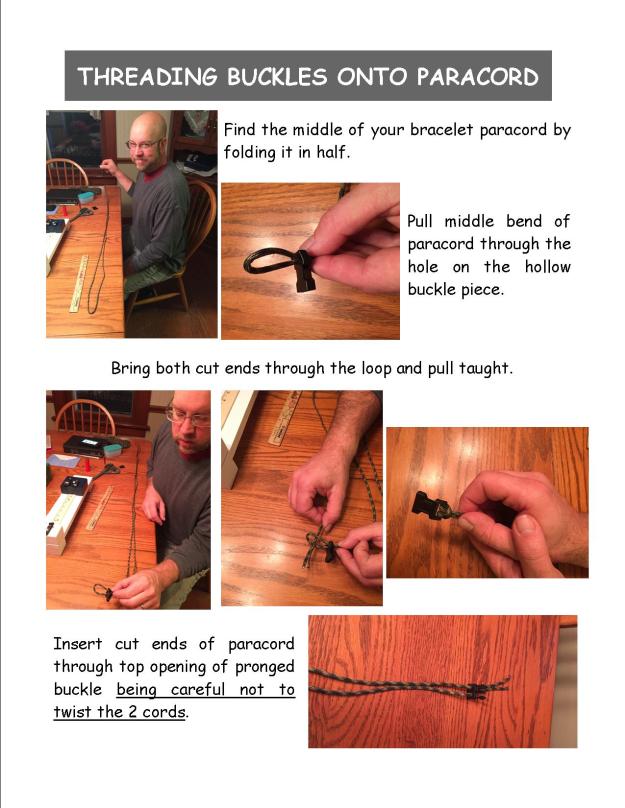 THREADING BUCKLES ONTO PARACORD

Find the middle of your bracelet paracord by folding it in half.

Pull middle bend of paracord through the hole on the hollow buckle piece.

Bring both cut ends through the loop and pull taught.

Insert cut ends of paracord through top opening of pronged buckle being careful not to twist the 2 cords.