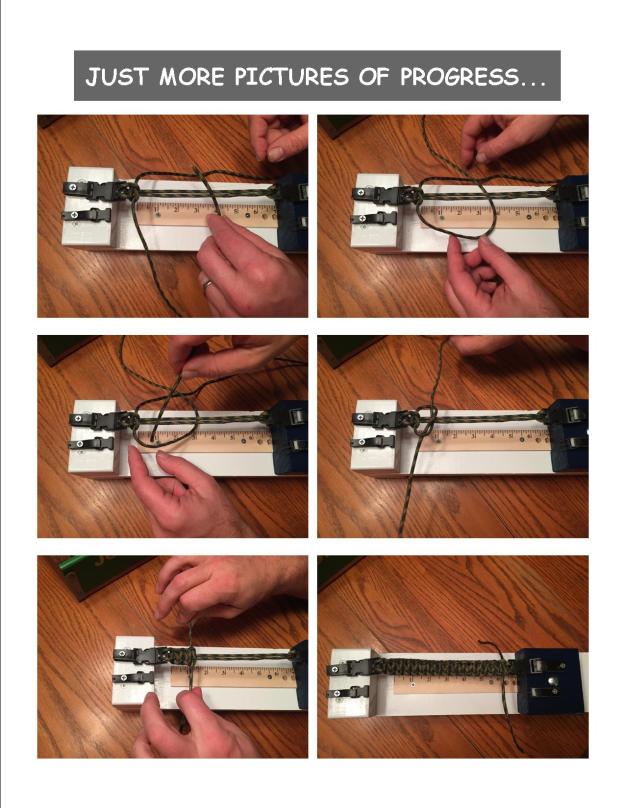 JUST MORE PICTURES OF PROGRESS...